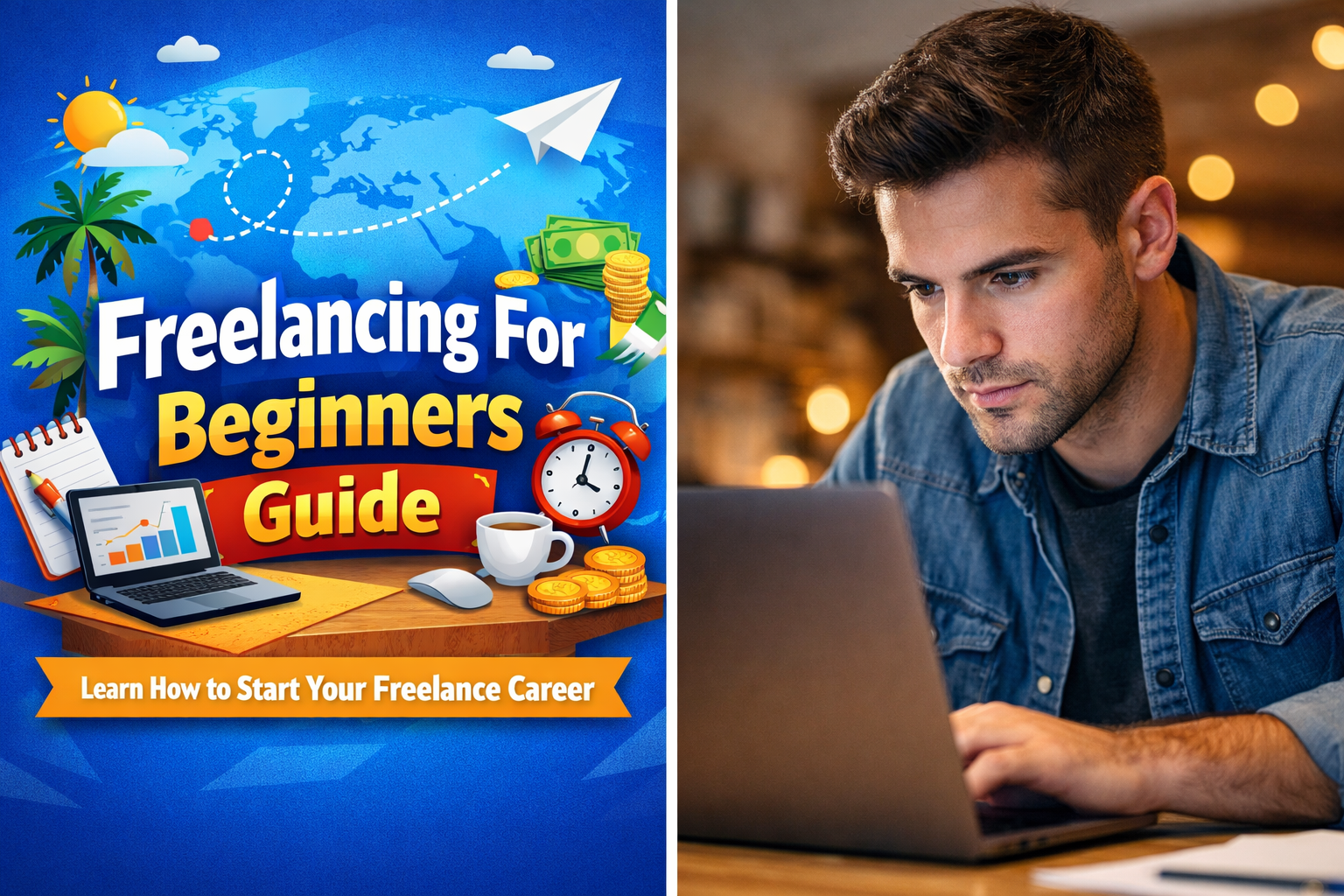 Freelancing For
Beginners
Guide

Learn How to Start Your Freelance Career